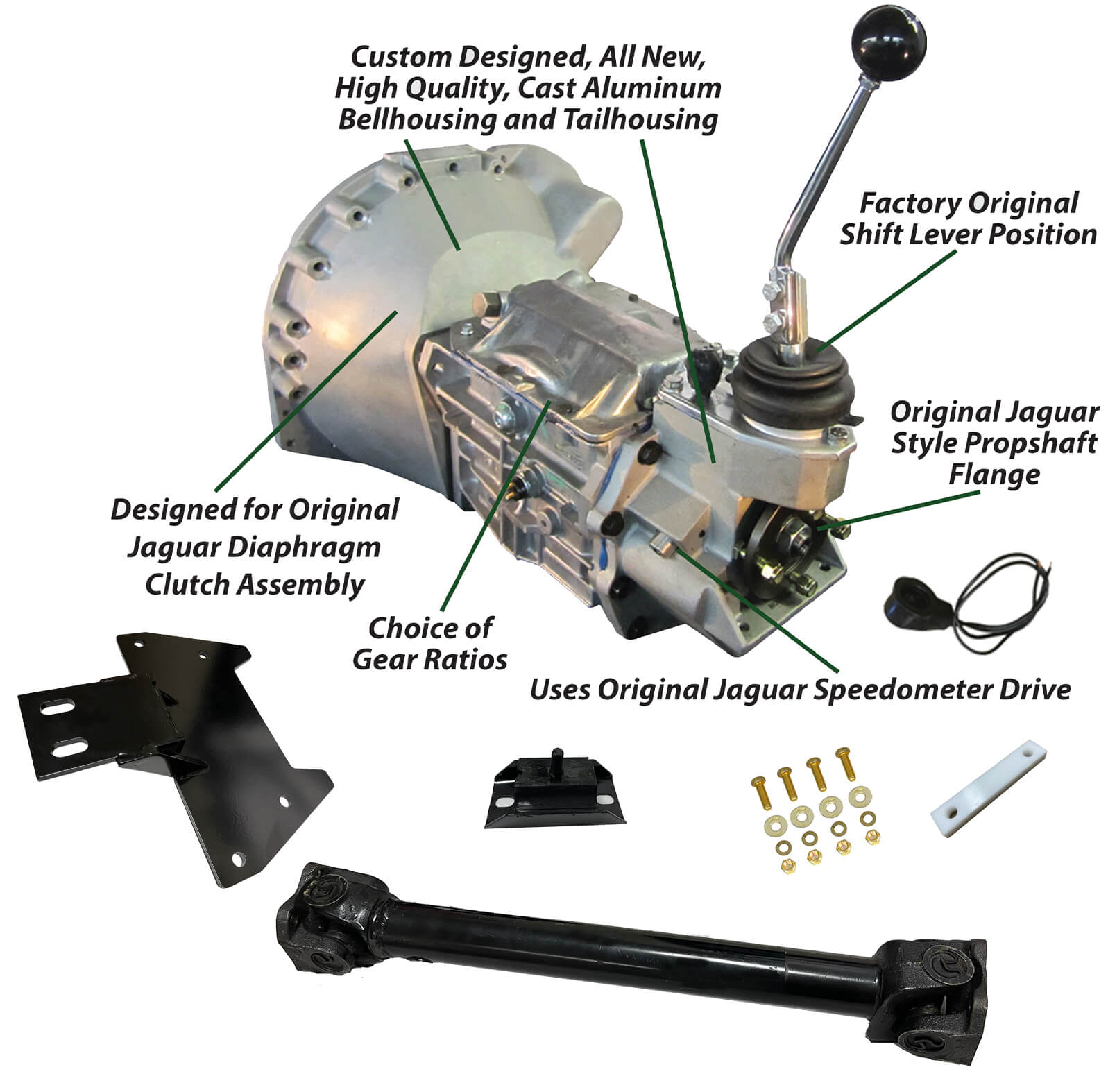 Custom Designed, All New, High Quality, Cast Aluminum Bellhousing and Tailhousing

Factory Original Shift Lever Position

Original Jaguar Style Propshaft Flange

Designed for Original Jaguar Diaphragm Clutch Assembly

Choice of Gear Ratios

Uses Original Jaguar Speedometer Drive