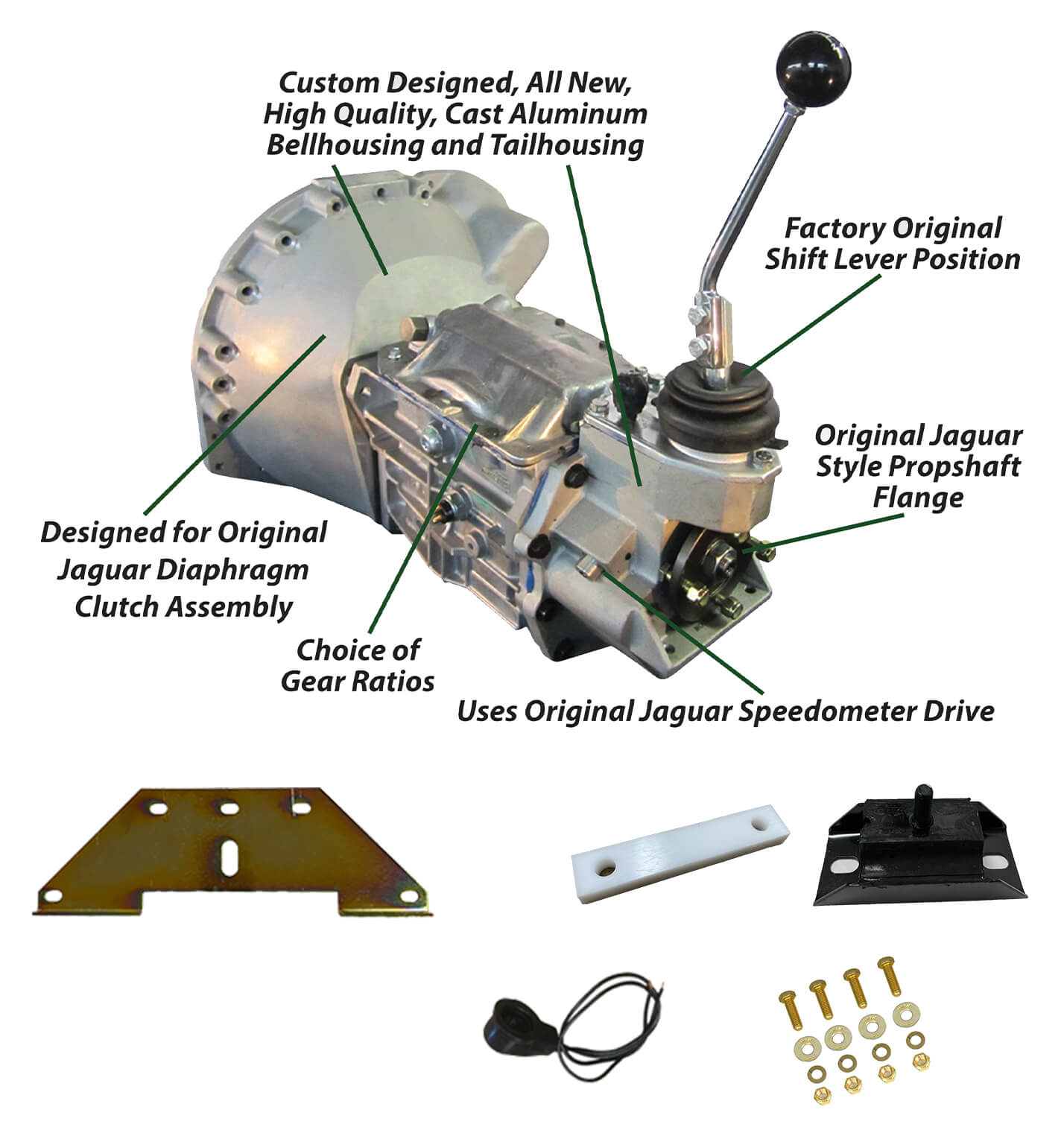 Custom Designed, All New, High Quality, Cast Aluminum Bellhousing and Tailhousing

Factory Original Shift Lever Position

Original Jaguar Style Propshaft Flange

Designed for Original Jaguar Diaphragm Clutch Assembly

Choice of Gear Ratios

Uses Original Jaguar Speedometer Drive